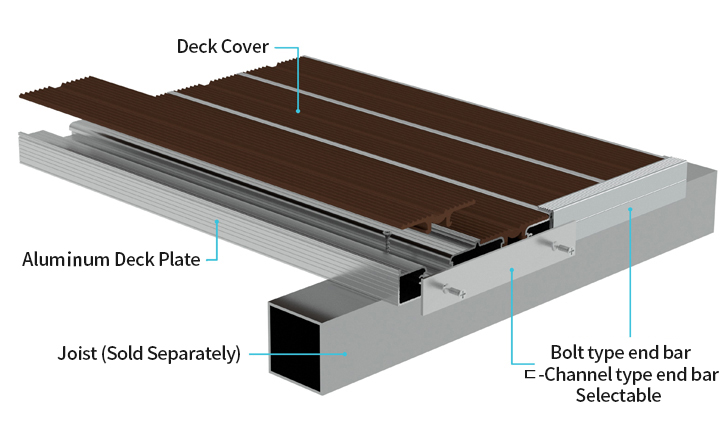 Deck Cover

Aluminum Deck Plate

Joist (Sold Separately)

Bolt type end bar
ㄷ-Channel type end bar
Selectable